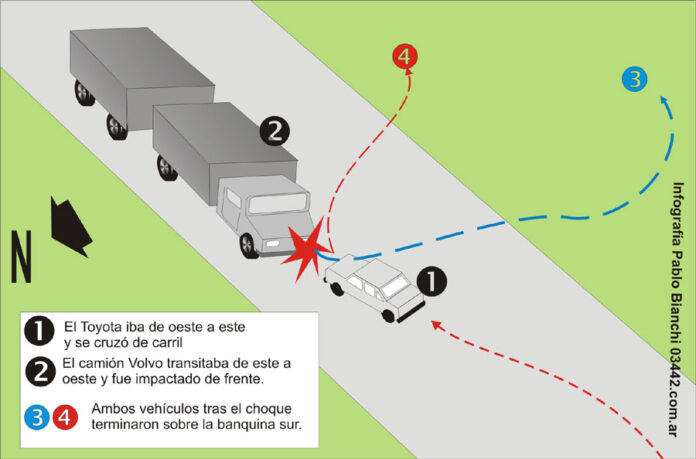 4

3

2

N

1

Infografía Pablo Bianchi 03442.com.ar

1 El Toyota iba de oeste a este y se cruzó de carril

2 El camión Volvo transitaba de este a oeste y fue impactado de frente.

3 4 Ambos vehículos tras el choque terminaron sobre la banquina sur.